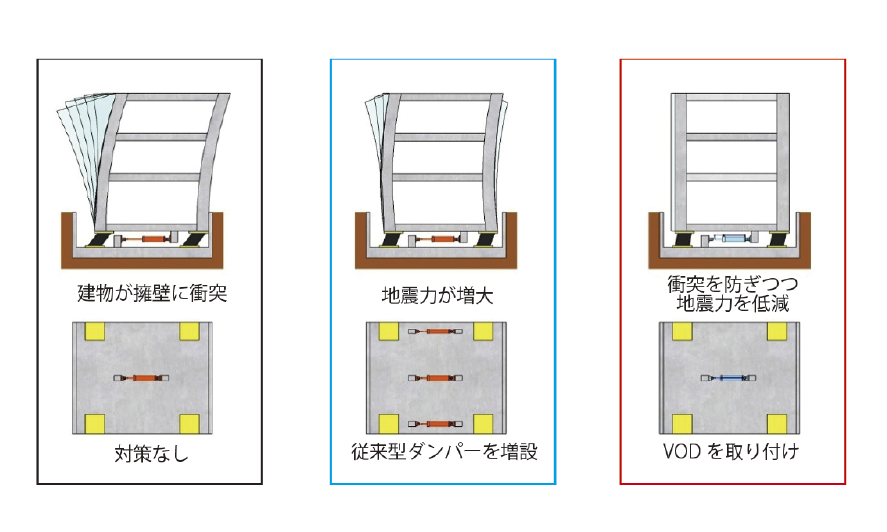 建物が擁壁に衝突

対策なし

地震力が増大

従来型ダンパーを増設

衝突を防ぎつつ
地震力を低減

VOD を取り付け